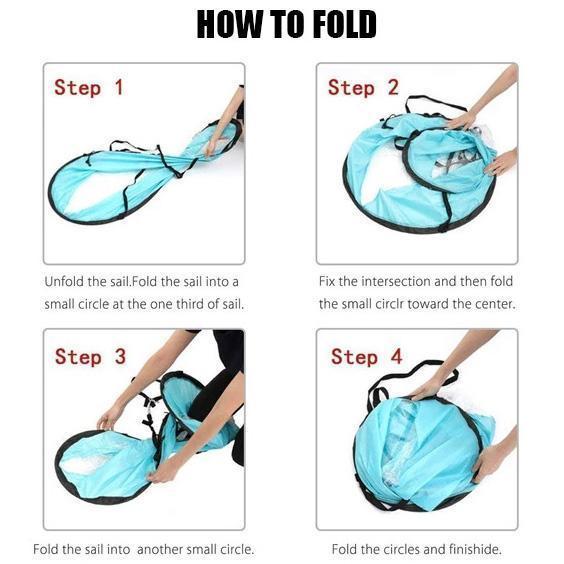 HOW TO FOLD

Step 1

Unfold the sail.Fold the sail into a small circle at the one third of sail.

Step 2

Fix the intersection and then fold the small circlr toward the center.

Step 3

Fold the sail into another small circle.

Step 4

Fold the circles and finishide.