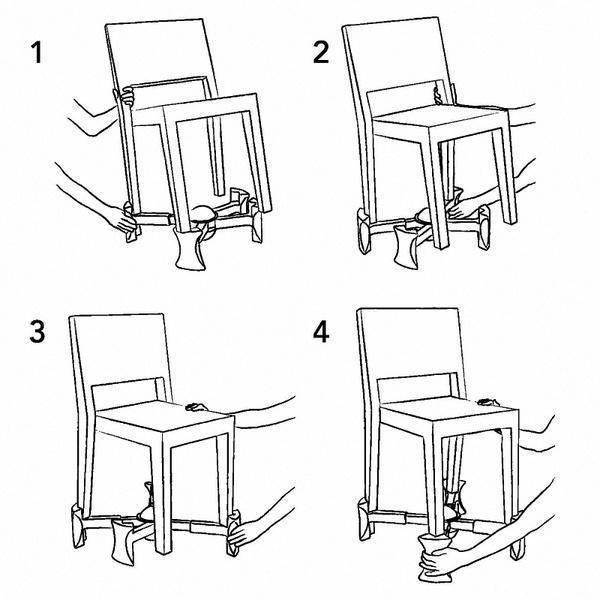 1

2

3

4