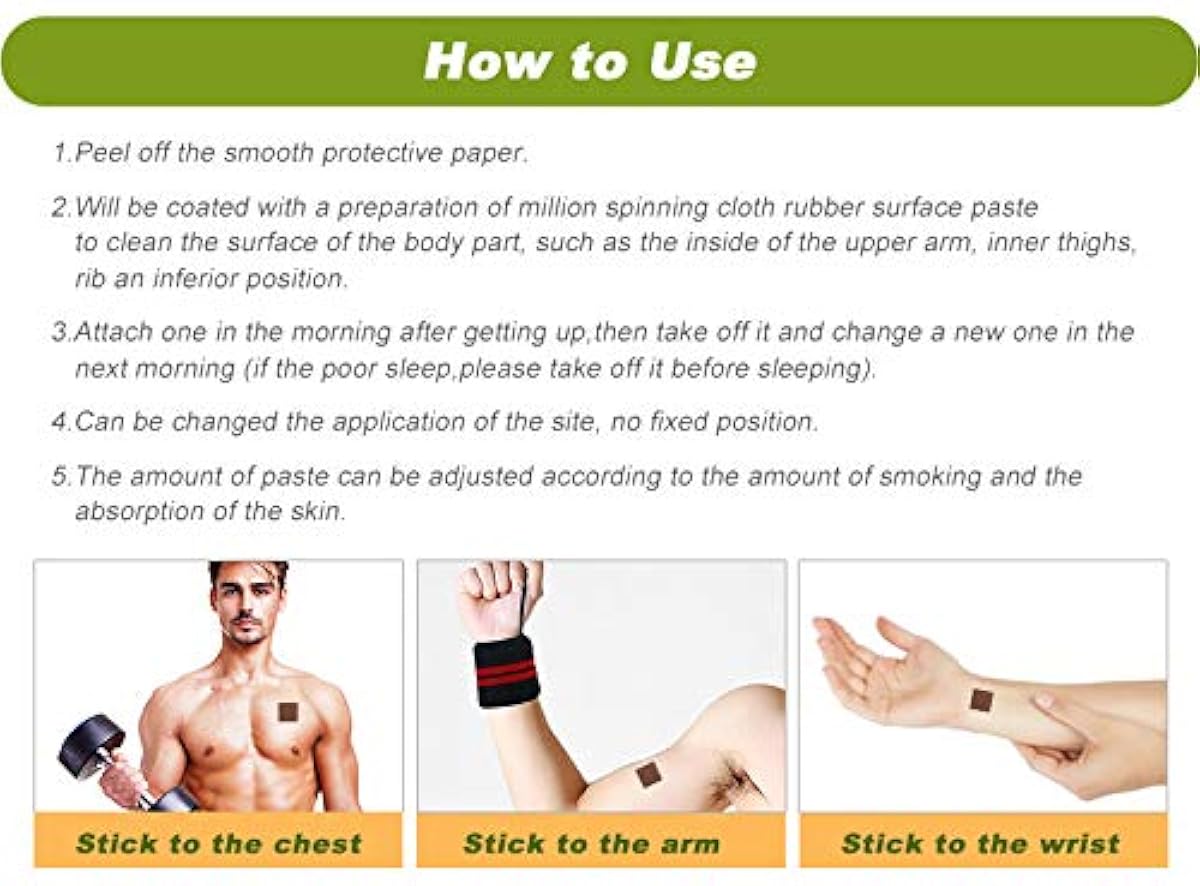 How to Use

1.Peel off the smooth protective paper.

2.Will be coated with a preparation of million spinning cloth rubber surface paste to clean the surface of the body part, such as the inside of the upper arm, inner thighs, rib an inferior position.

3.Attach one in the morning after getting up,then take off it and change a new one in the next morning (if the poor sleep,please take off it before sleeping).

4.Can be changed the application of the site, no fixed position.

5.The amount of paste can be adjusted according to the amount of smoking and the absorption of the skin.

Stick to the chest

Stick to the arm

Stick to the wrist