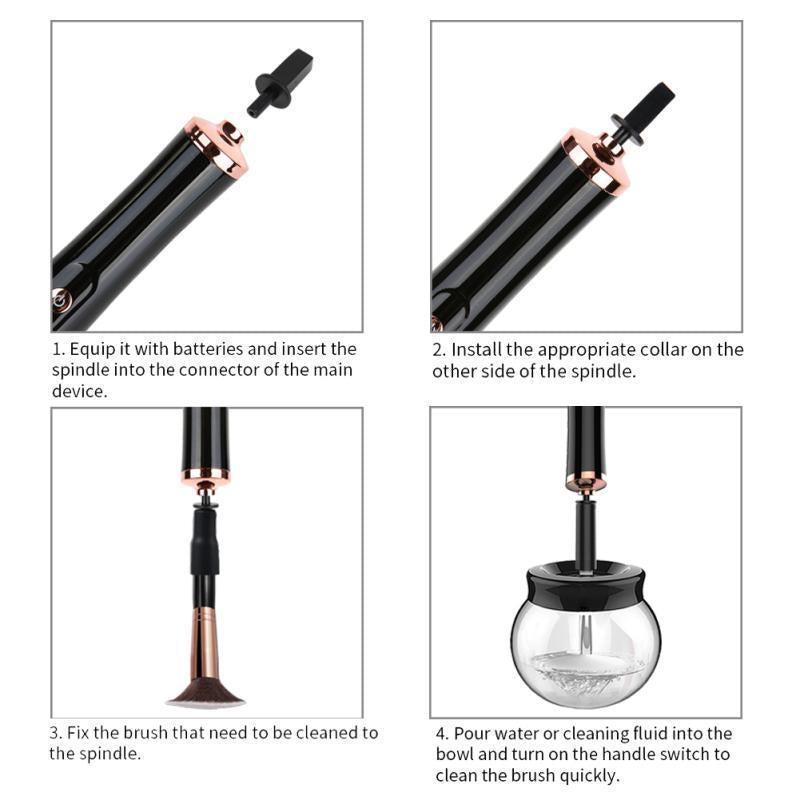 1. Equip it with batteries and insert the spindle into the connector of the main device.

2. Install the appropriate collar on the other side of the spindle.

3. Fix the brush that need to be cleaned to the spindle.

4. Pour water or cleaning fluid into the bowl and turn on the handle switch to clean the brush quickly.