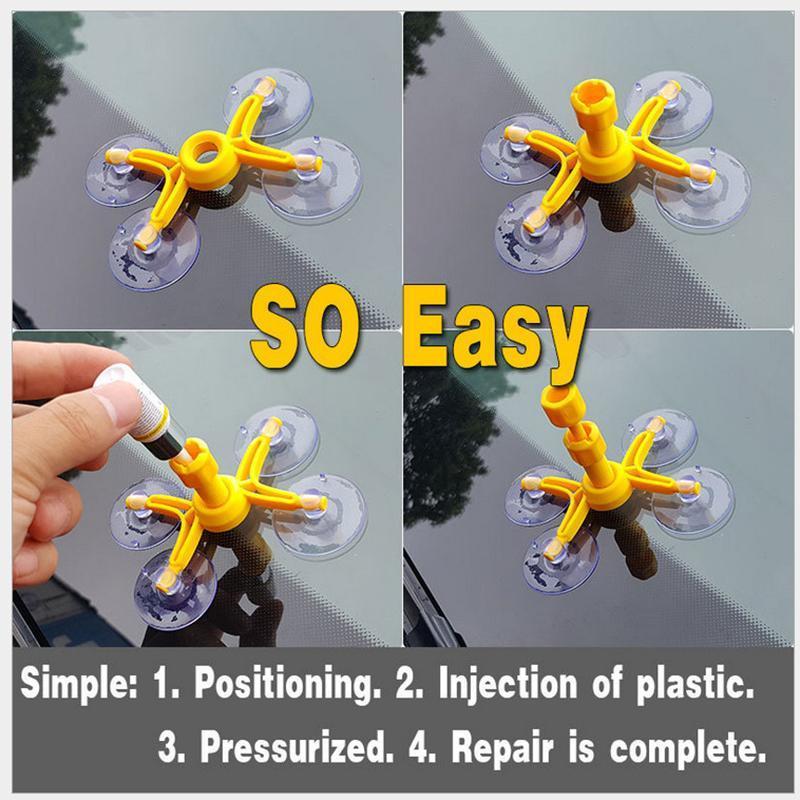 SO Easy

Simple: 1. Positioning. 2. Injection of plastic.
3. Pressurized. 4. Repair is complete.