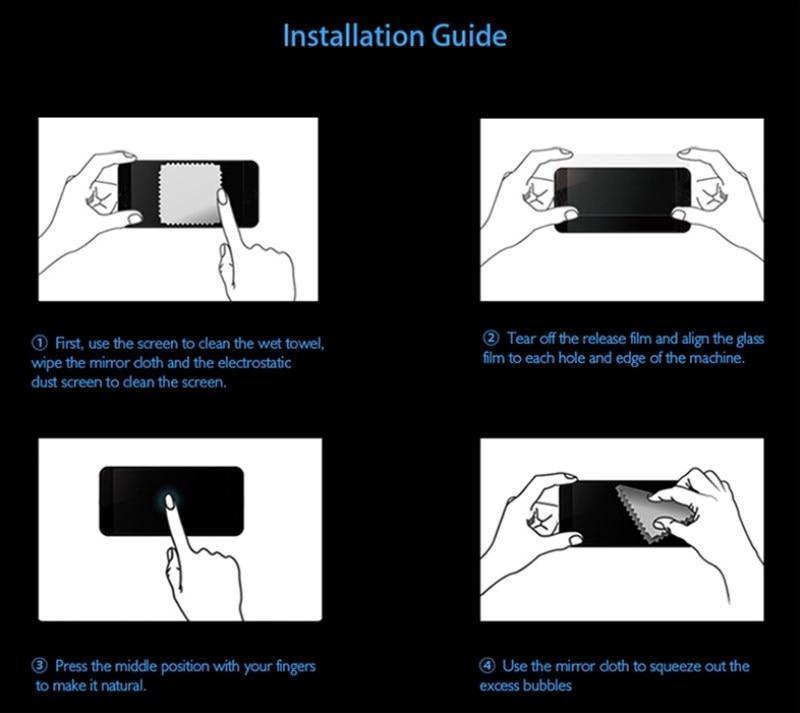 Installation Guide

① First, use the screen to clean the wet towel, wipe the mirror cloth and the electrostatic dust screen to clean the screen.

② Tear off the release film and align the glass film to each hole and edge of the machine.

③ Press the middle position with your fingers to make it natural.

④ Use the mirror cloth to squeeze out the excess bubbles