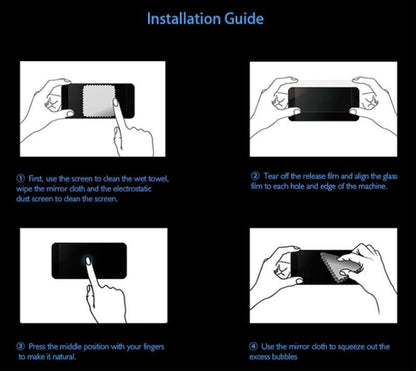 Installation Guide

① First, use the screen to clean the wet towel, wipe the mirror cloth and the electrostatic dust screen to clean the screen.

② Tear off the release film and align the glass film to each hole and edge of the machine.

③ Press the middle position with your fingers to make it natural.

④ Use the mirror cloth to squeeze out the excess bubbles