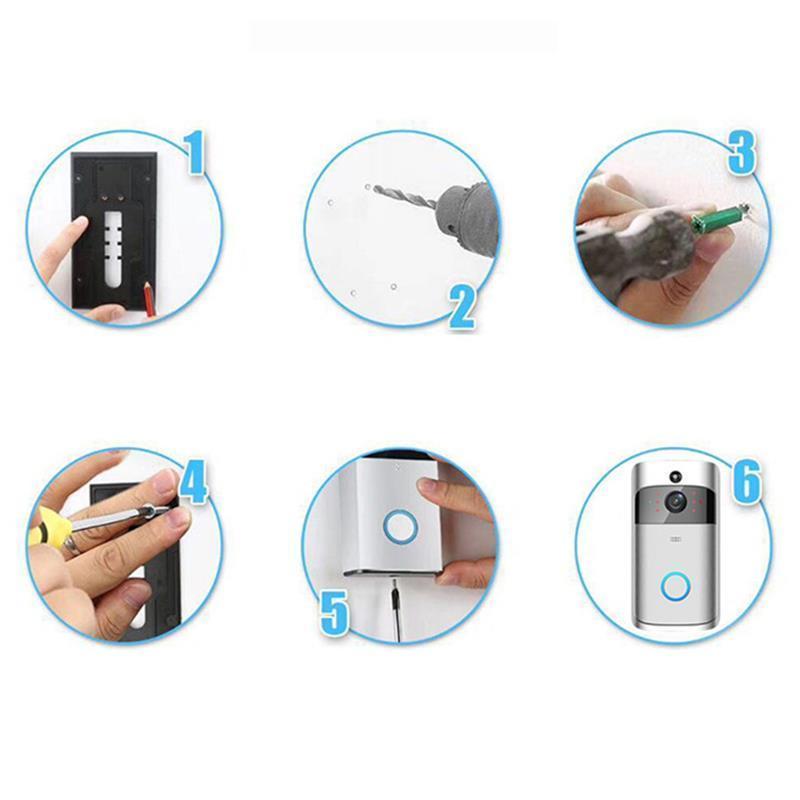 1
2
3
4
5
6