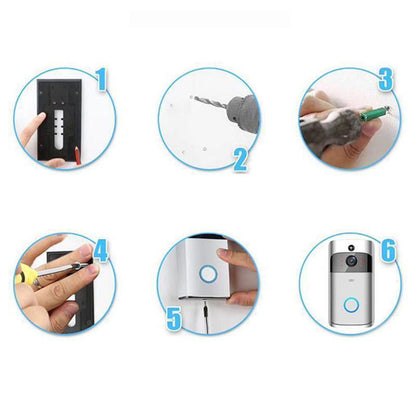 1
2
3
4
5
6