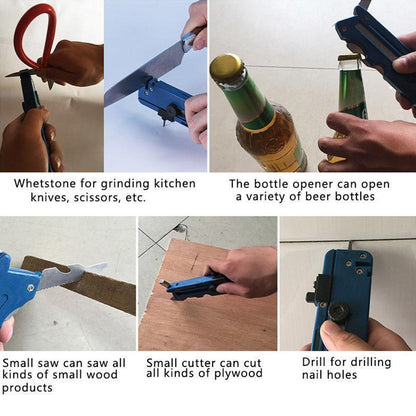 Whetstone for grinding kitchen knives, scissors, etc.

The bottle opener can open a variety of beer bottles

Small saw can saw all kinds of small wood products

Small cutter can cut all kinds of plywood

Drill for drilling nail holes